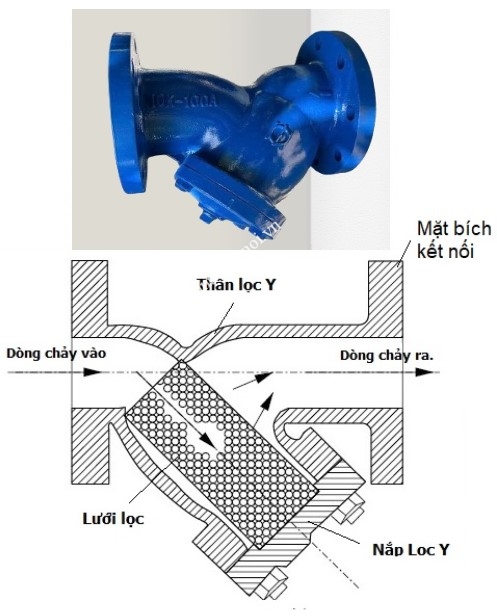 10K-100A

Mặt bích kết nối

Thân lọc Y

Dòng chảy vào

Dòng chảy ra.

Lưới lọc

Nắp Loc Y