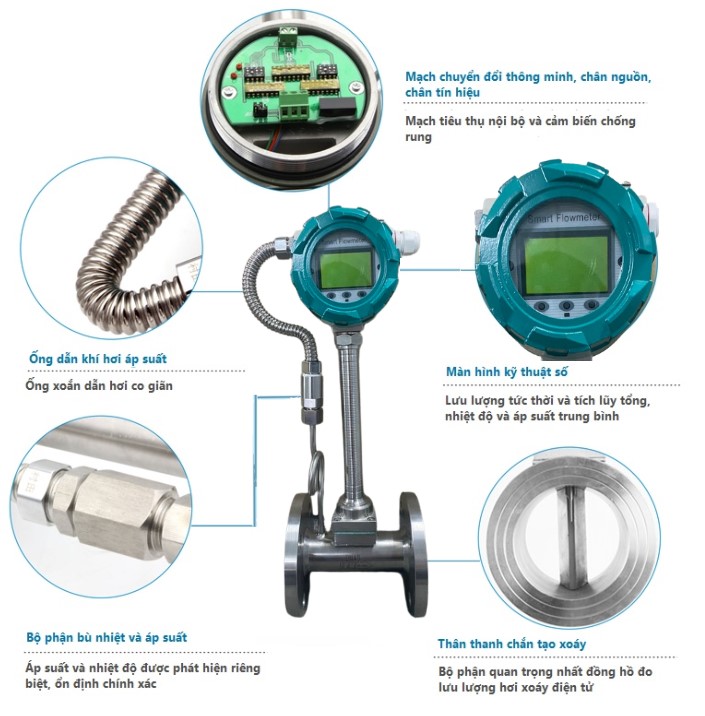 Mạch chuyển đổi thông minh, chân nguồn, chân tín hiệu

Mạch tiêu thụ nội bộ và cảm biến chống rung

Smart Flowmeter

Smart Flowmeter

Ống dẫn khí hơi áp suất

Ống xoắn dẫn hơi co giãn

Màn hình kỹ thuật số

Lưu lượng tức thời và tích lũy tổng, nhiệt độ và áp suất trung bình

Bộ phận bù nhiệt và áp suất

Áp suất và nhiệt độ được phát hiện riêng biệt, ổn định chính xác

Thân thanh chắn tạo xoáy

Bộ phận quan trọng nhất đồng hồ đo lưu lượng hơi xoáy điện tử